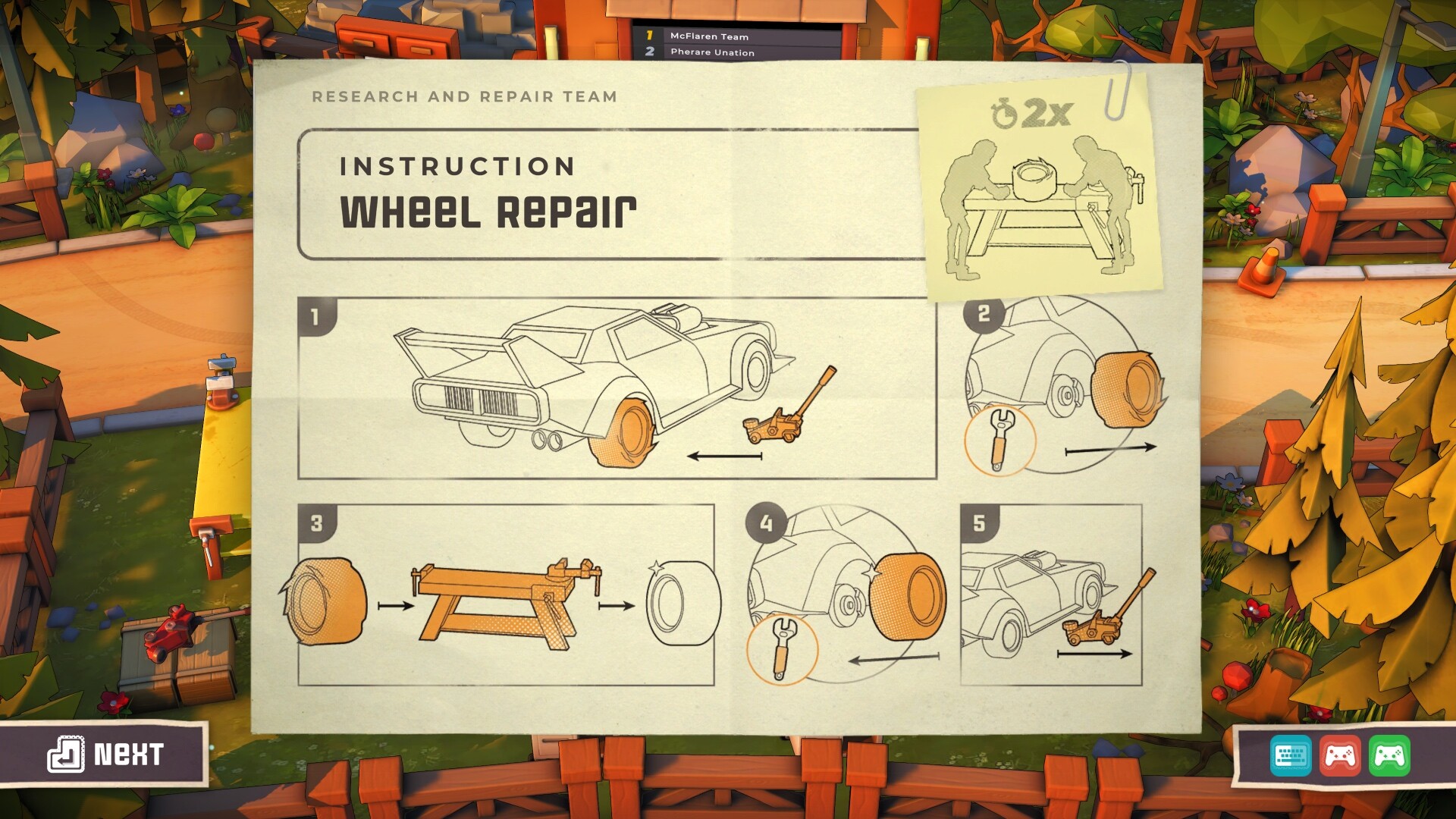 1 McFlaren Team
2 Pherare Unation

RESEARCH AND REPAIR TEAM

INSTRUCTION
WHEEL REPAIR

2x

1

2

3

4

5

NEXT