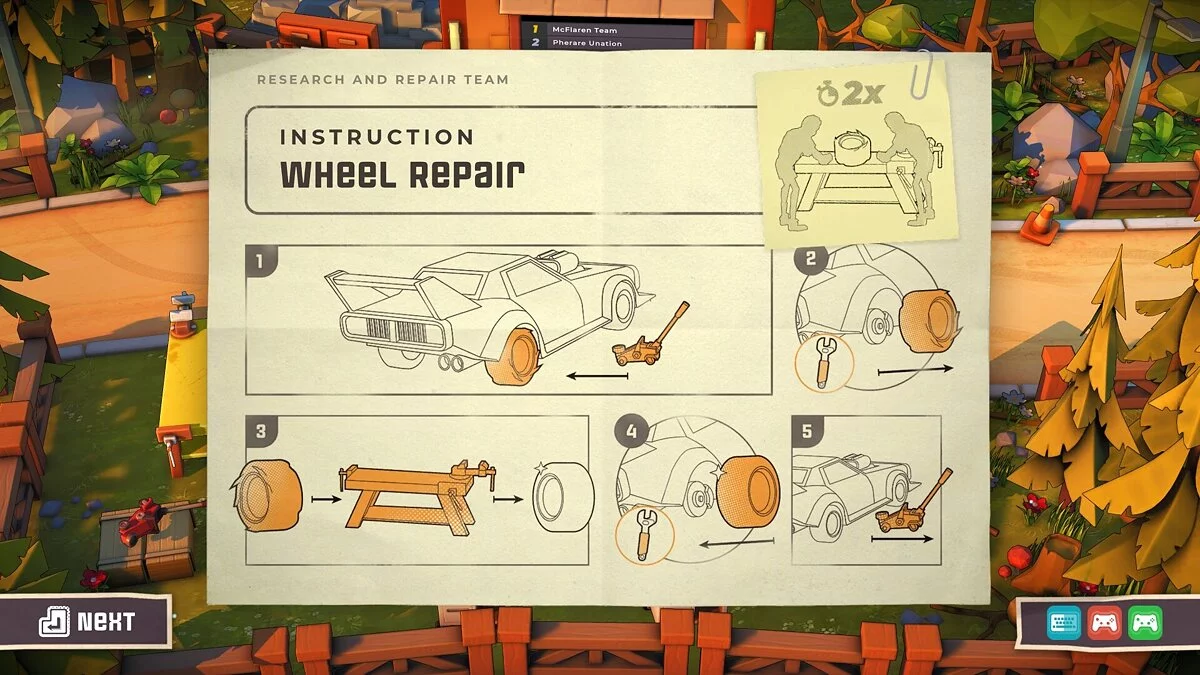 1 McFlaren Team
2 Pherare Unation

RESEARCH AND REPAIR TEAM

INSTRUCTION
WHEEL REPAIR

2x

1

2

3

4

5

NEXT